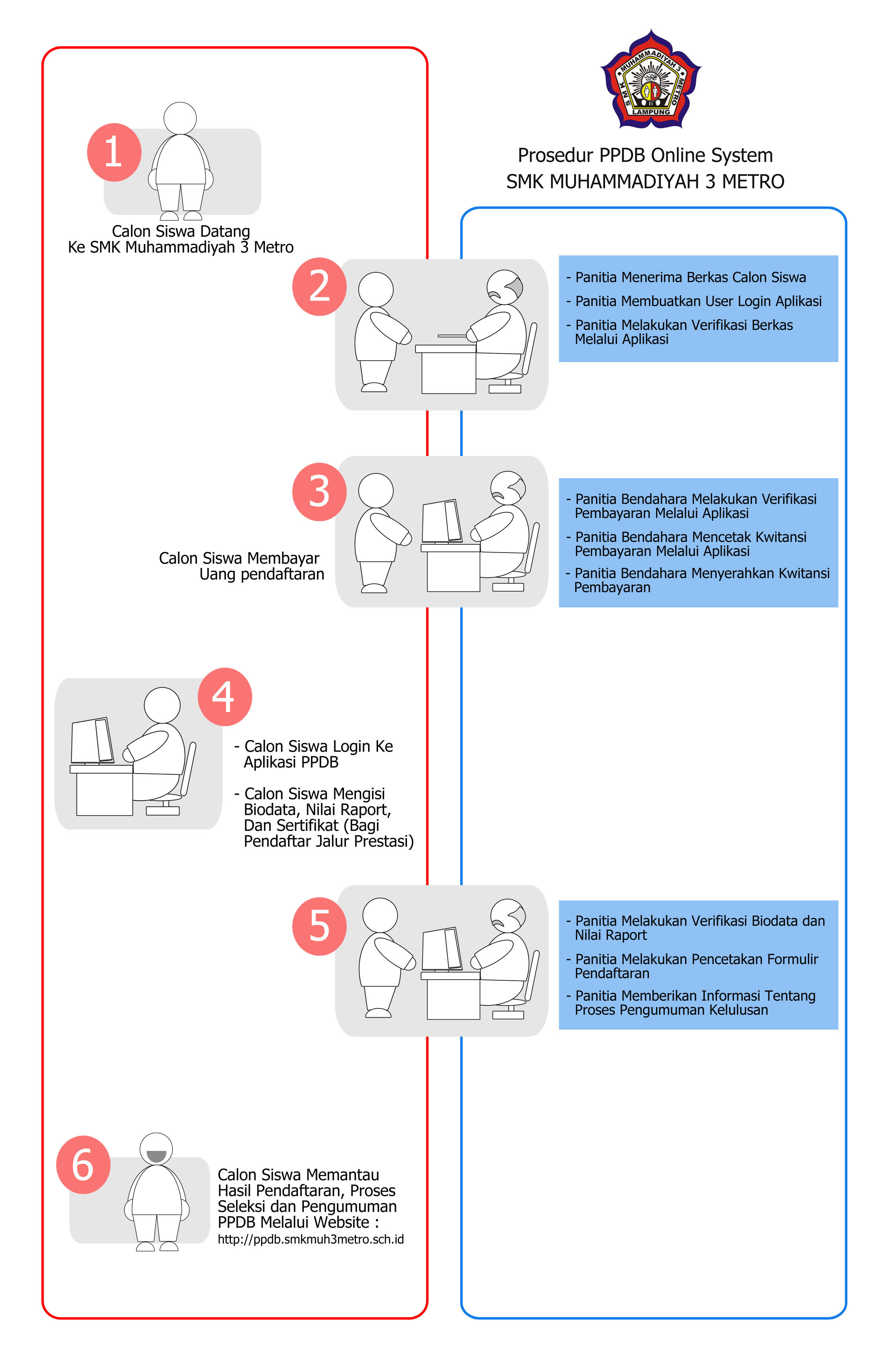 SMK MUHAMMADIYAH 3 METRO
LAMPUNG

Prosedur PPDB Online System
SMK MUHAMMADIYAH 3 METRO

1

Calon Siswa Datang
Ke SMK Muhammadiyah 3 Metro

2

- Panitia Menerima Berkas Calon Siswa
- Panitia Membuatkan User Login Aplikasi
- Panitia Melakukan Verifikasi Berkas Melalui Aplikasi

3

Calon Siswa Membayar
Uang pendaftaran

- Panitia Bendahara Melakukan Verifikasi Pembayaran Melalui Aplikasi
- Panitia Bendahara Mencetak Kwitansi Pembayaran Melalui Aplikasi
- Panitia Bendahara Menyerahkan Kwitansi Pembayaran

4

- Calon Siswa Login Ke Aplikasi PPDB
- Calon Siswa Mengisi Biodata, Nilai Raport, Dan Sertifikat (Bagi Pendaftar Jalur Prestasi)

5

- Panitia Melakukan Verifikasi Biodata dan Nilai Raport
- Panitia Melakukan Pencetakan Formulir Pendaftaran
- Panitia Memberikan Informasi Tentang Proses Pengumuman Kelulusan

6

Calon Siswa Memantau Hasil Pendaftaran, Proses Seleksi dan Pengumuman PPDB Melalui Website :
http://ppdb.smkmuh3metro.sch.id